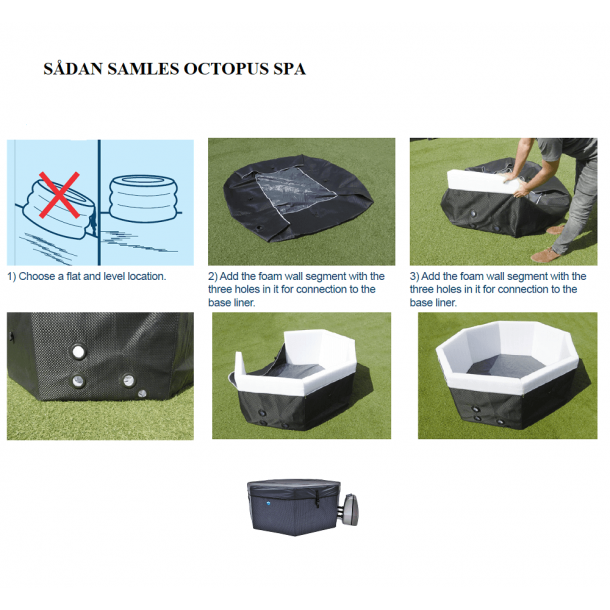 SÅDAN SAMLES OCTOPUS SPA

1) Choose a flat and level location.

2) Add the foam wall segment with the three holes in it for connection to the base liner.

3) Add the foam wall segment with the three holes in it for connection to the base liner.