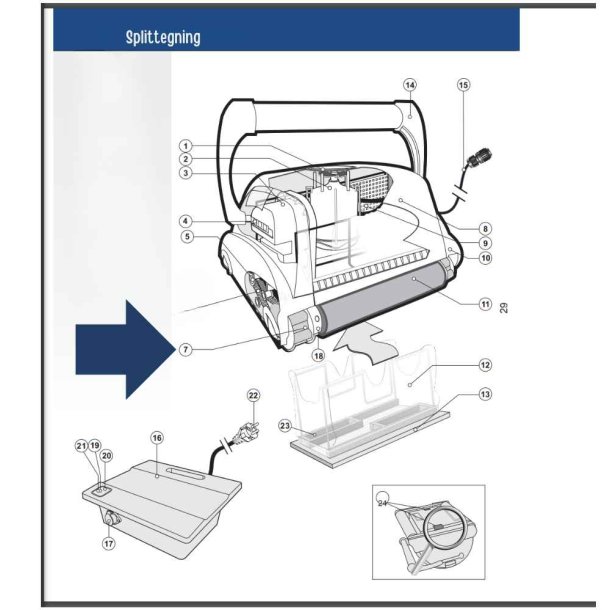 Splittegning

14
15
1
2
3
4
5
8
9
10
11
29
7
18
12
13
22
23
21
19
20
16
17
24