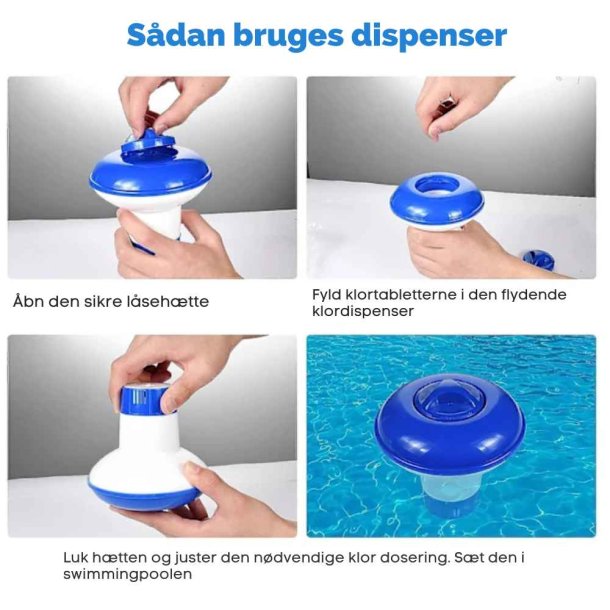 Sådan bruges dispenser

Åbn den sikre låsehætte

Fyld klortabletterne i den flydende klordispenser

Luk hætten og juster den nødvendige klor dosering. Sæt den i swimmingpoolen