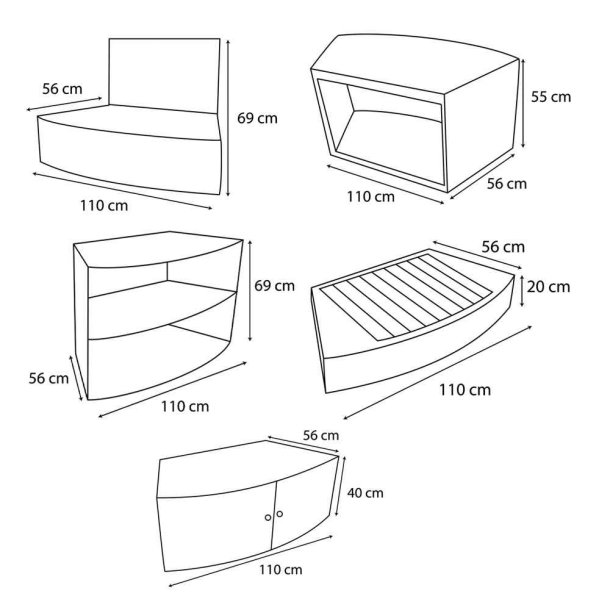 56 cm
69 cm
110 cm

55 cm
110 cm
56 cm

69 cm
56 cm
110 cm

56 cm
20 cm
110 cm

56 cm
40 cm
110 cm