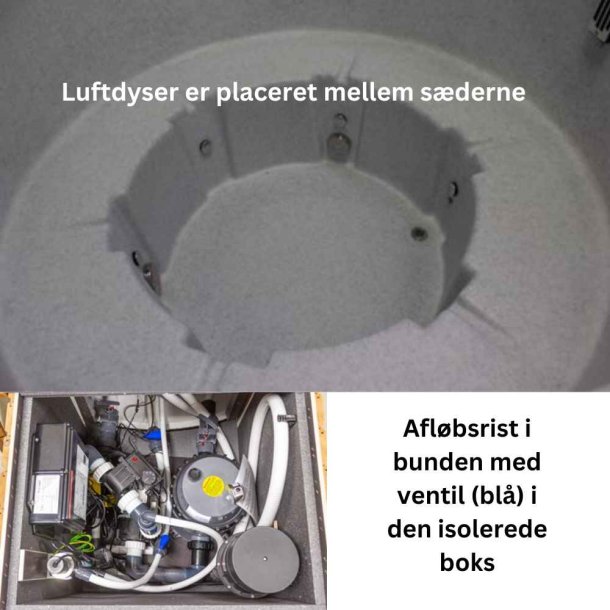 Luftdyser er placeret mellem sæderne

Afløbsrist i bunden med ventil (blå) i den isolerede boks