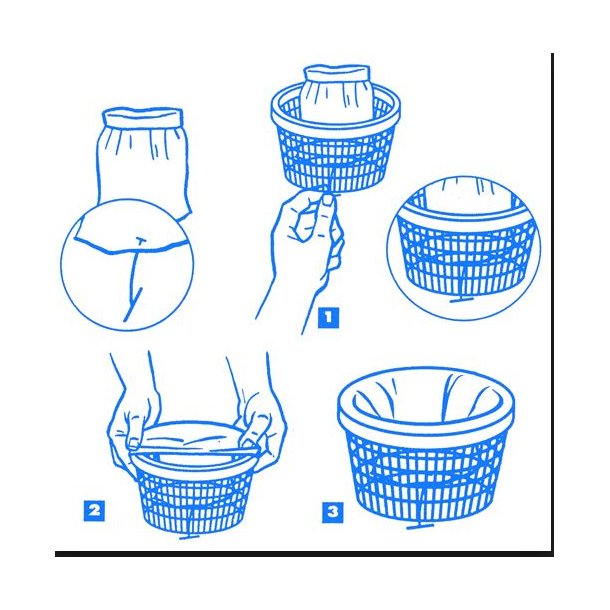 1

2

3