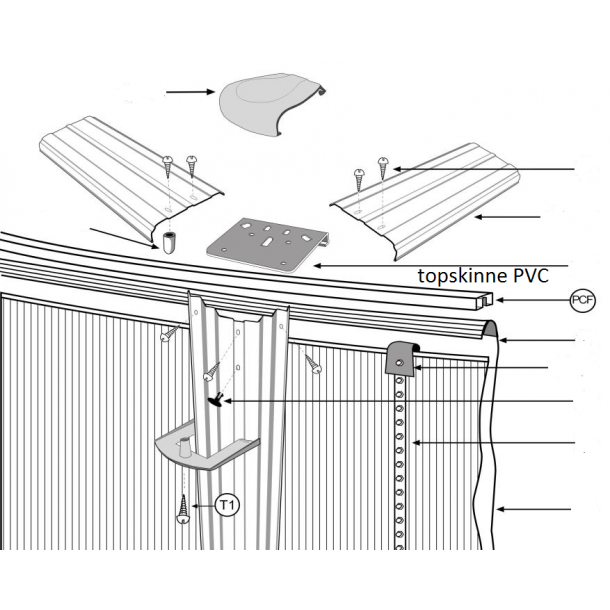 topskinne PVC

PCF

T1