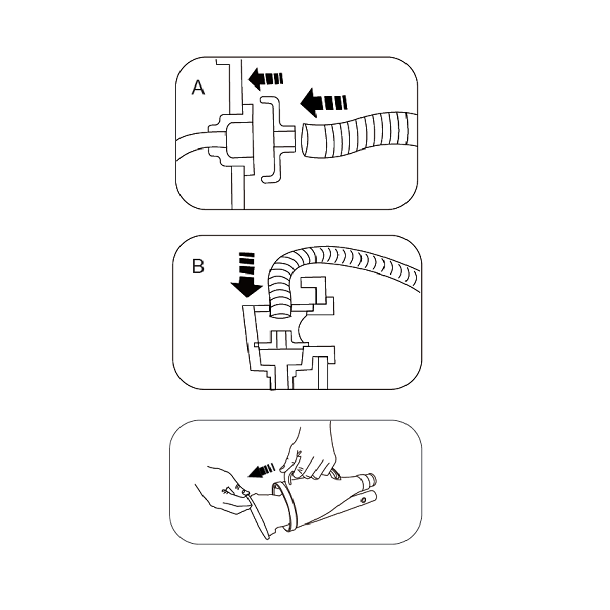 A

B