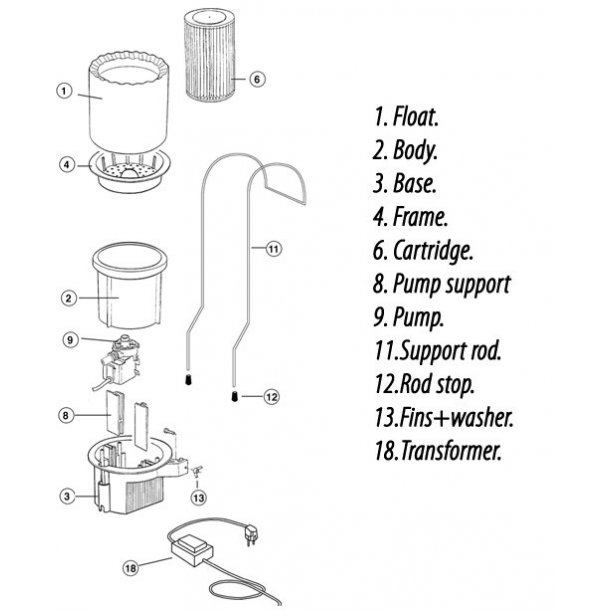 1
6
4
11
2
9
12
8
3
13
18

1. Float.
2. Body.
3. Base.
4. Frame.
6. Cartridge.
8. Pump support
9. Pump.
11.Support rod.
12.Rod stop.
13.Fins+washer.
18.Transformer.